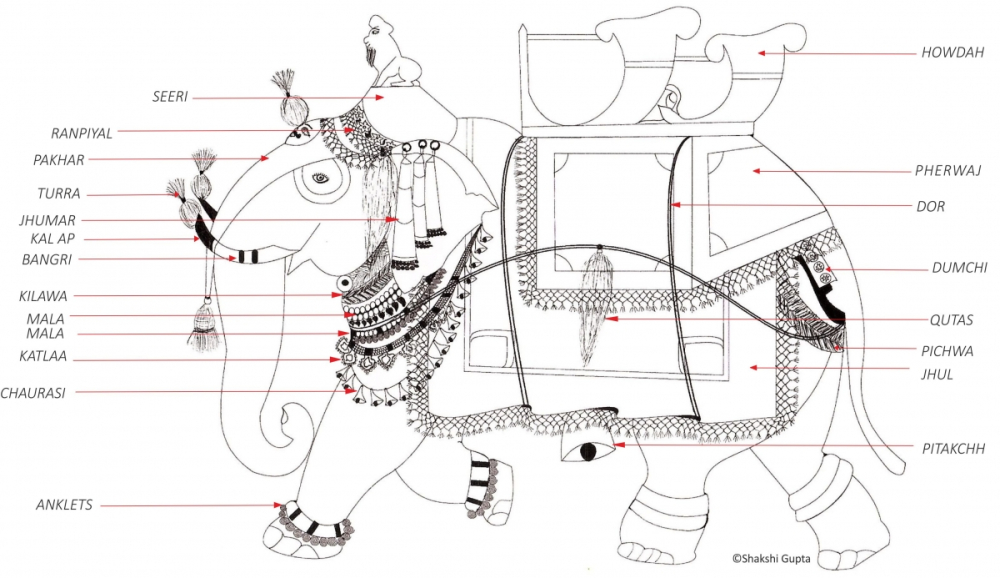 SEERI
RANPIYAL
PAKHAR
TURRA
JHUMAR
KAL AP
BANGRI
KILAWA
MALA
MALA
KATLAA
CHAURASI
ANKLETS

HOWDAH
PHERWAJ
DOR
DUMCHI
QUTAS
PICHWA
JHUL
PITAKCHH

©Shakshi Gupta